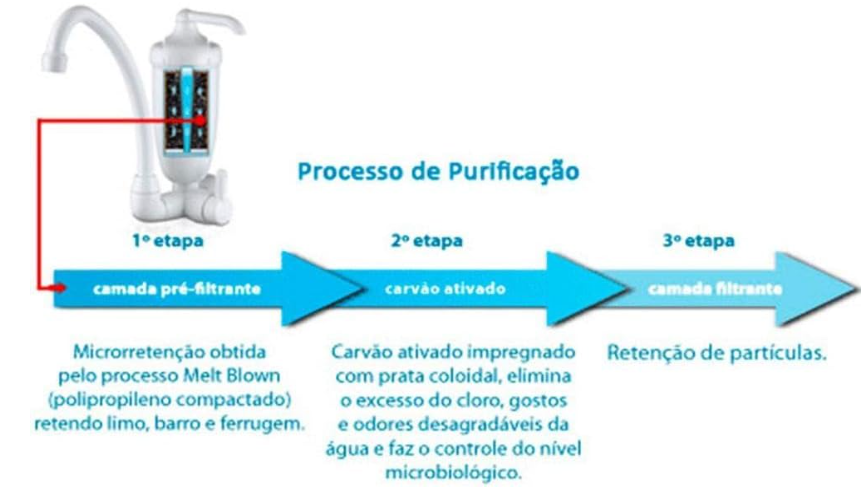 Processo de Purificação

1º etapa

camada pré-filtrante

Microrretenção obtida pelo processo Melt Blown (polipropileno compactado) retendo limo, barro e ferrugem.

2º etapa

carvão ativado

Carvão ativado impregnado com prata coloidal, elimina o excesso do cloro, gostos e odores desagradáveis da água e faz o controle do nível microbiológico.

3º etapa

camada filtrante

Retenção de partículas.